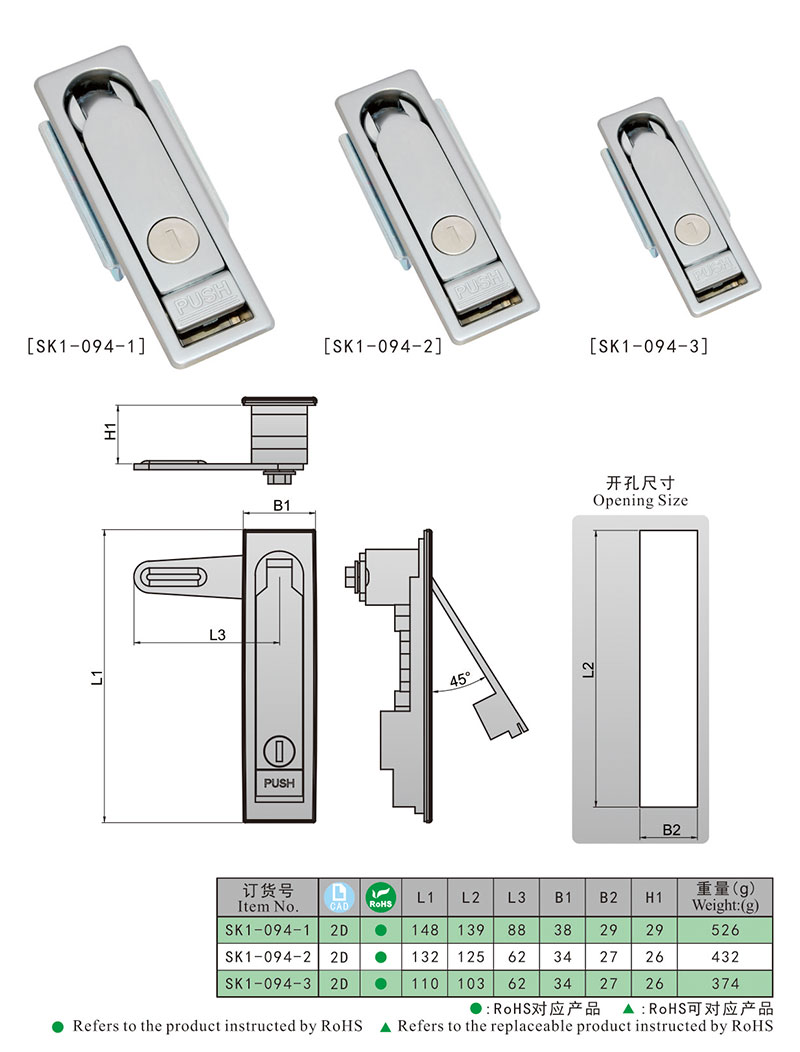 PUSH

PUSH

PUSH

[SK1-094-1]

[SK1-094-2]

[SK1-094-3]

H1

B1

L3

L1

PUSH

45°

开孔尺寸
Opening Size

L2

B2

| 订货号 Item No. | CAD | RoHS | L1 | L2 | L3 | B1 | B2 | H1 | 重量(g) Weight:(g) |
|---|---|---|---|---|---|---|---|---|---|
| SK1-094-1 | 2D | ● | 148 | 139 | 88 | 38 | 29 | 29 | 526 |
| SK1-094-2 | 2D | ● | 132 | 125 | 62 | 34 | 27 | 26 | 432 |
| SK1-094-3 | 2D | ● | 110 | 103 | 62 | 34 | 27 | 26 | 374 |

●:RoHS对应产品 ▲:RoHS可对应产品
● Refers to the product instructed by RoHS ▲ Refers to the replaceable product instructed by RoHS