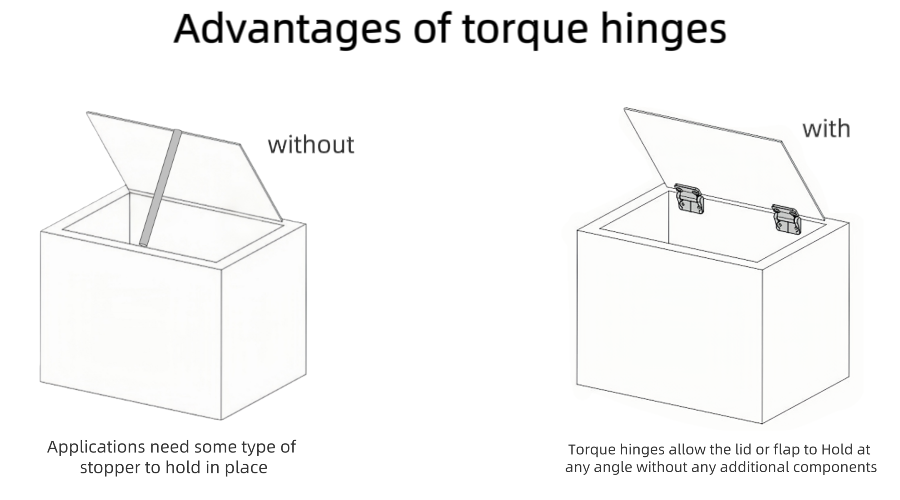 Advantages of torque hinges

without

Applications need some type of stopper to hold in place

with

Torque hinges allow the lid or flap to Hold at any angle without any additional components