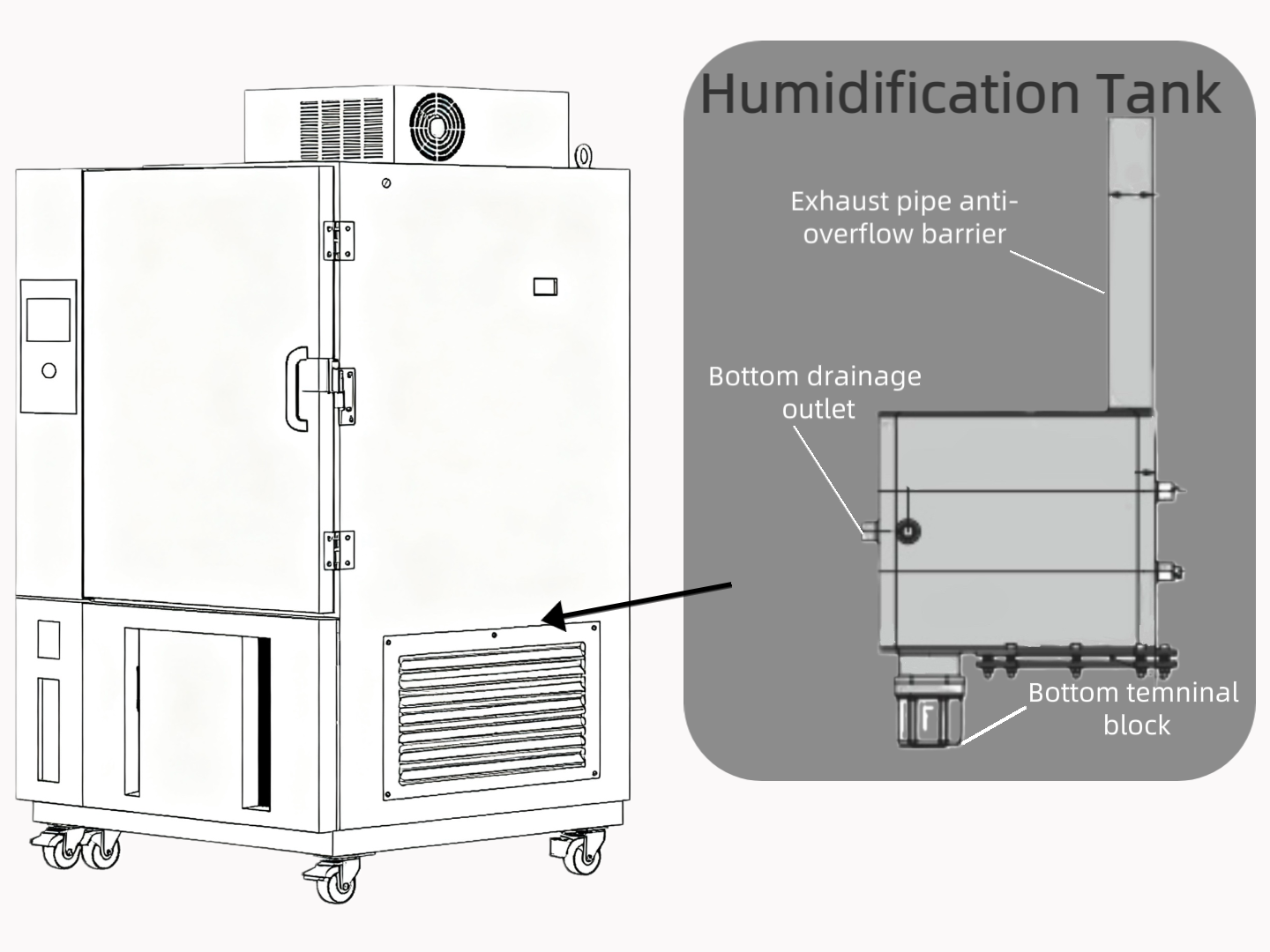 Humidification Tank

Exhaust pipe anti-overflow barrier

Bottom drainage outlet

Bottom temninal block